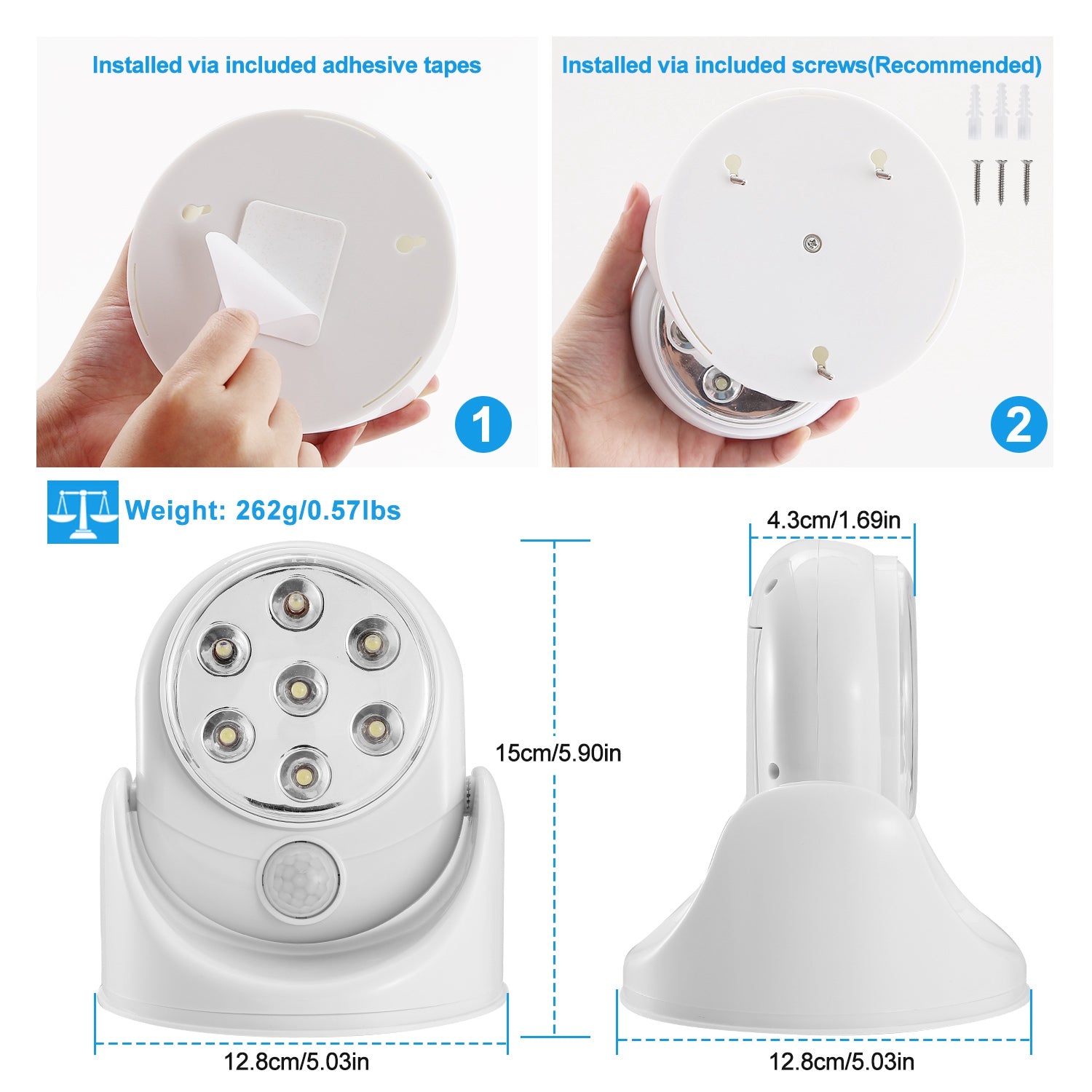 Installed via included adhesive tapes

1

Installed via included screws(Recommended)

2

Weight: 262g/0.57lbs

4.3cm/1.69in

15cm/5.90in

12.8cm/5.03in

12.8cm/5.03in